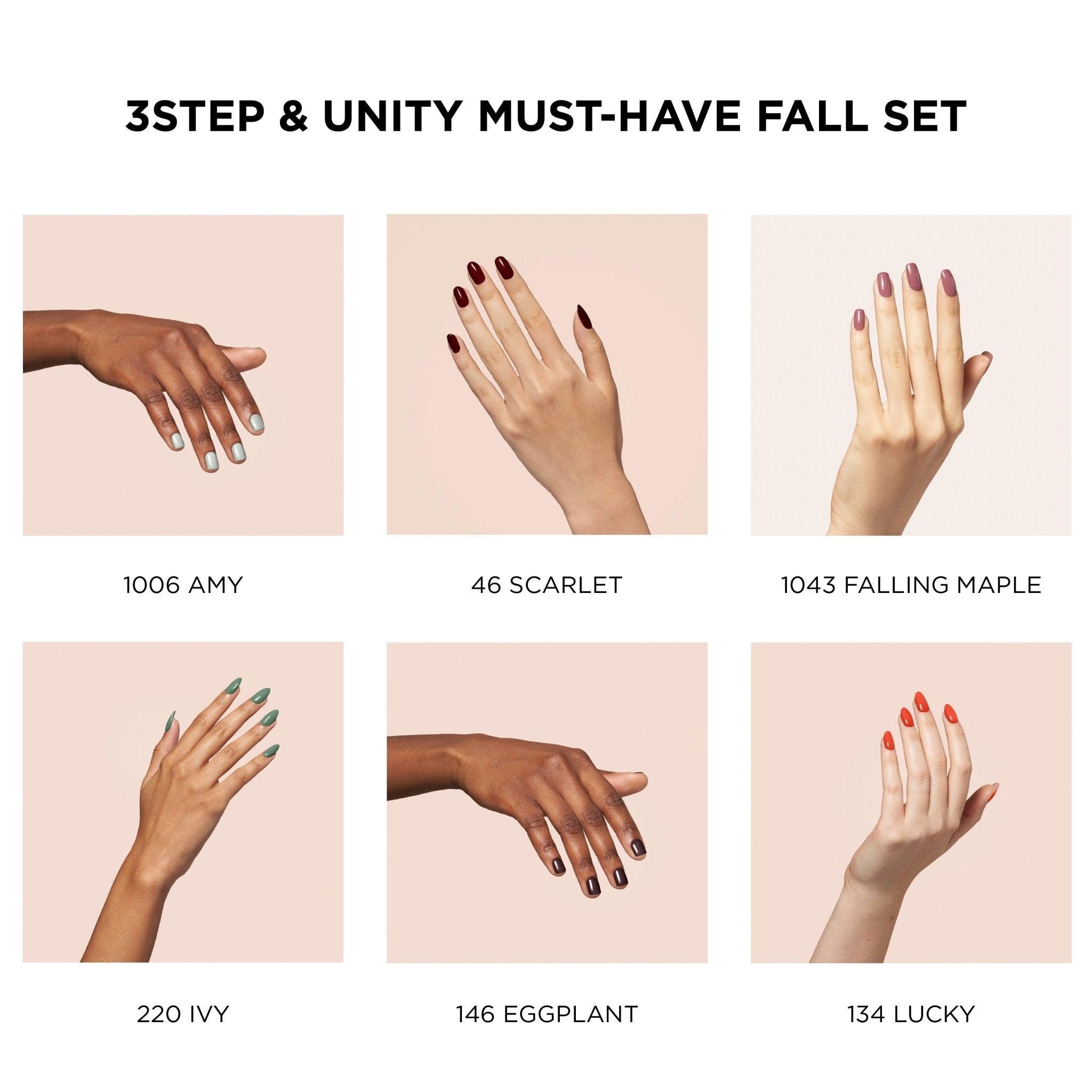 3STEP & UNITY MUST-HAVE FALL SET

1006 AMY

46 SCARLET

1043 FALLING MAPLE

220 IVY

146 EGGPLANT

134 LUCKY